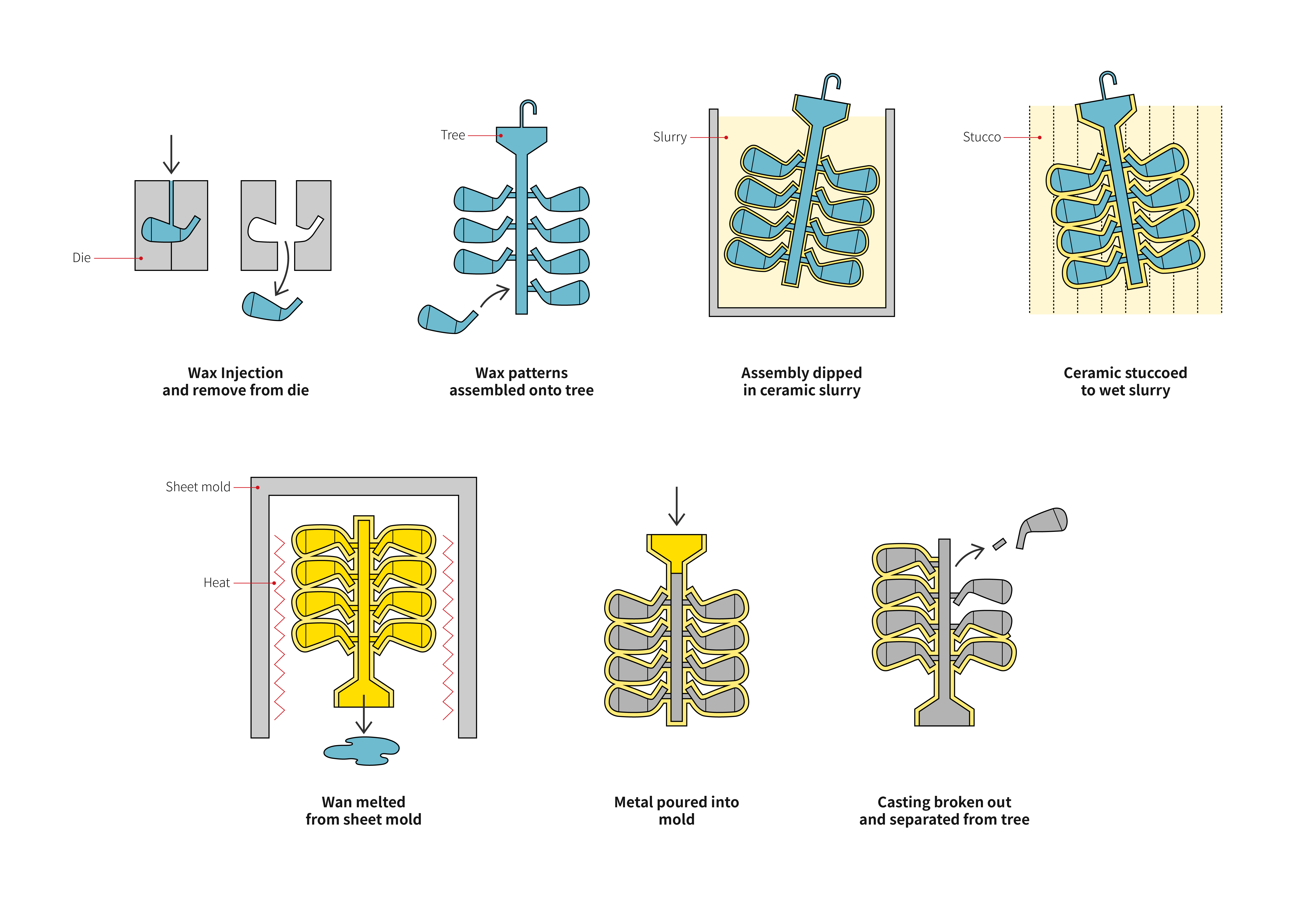 Die

Wax Injection
and remove from die

Tree

Wax patterns
assembled onto tree

Slurry

Assembly dipped
in ceramic slurry

Stucco

Ceramic stuccoed
to wet slurry

Sheet mold

Heat

Wan melted
from sheet mold

Metal poured into
mold

Casting broken out
and separated from tree