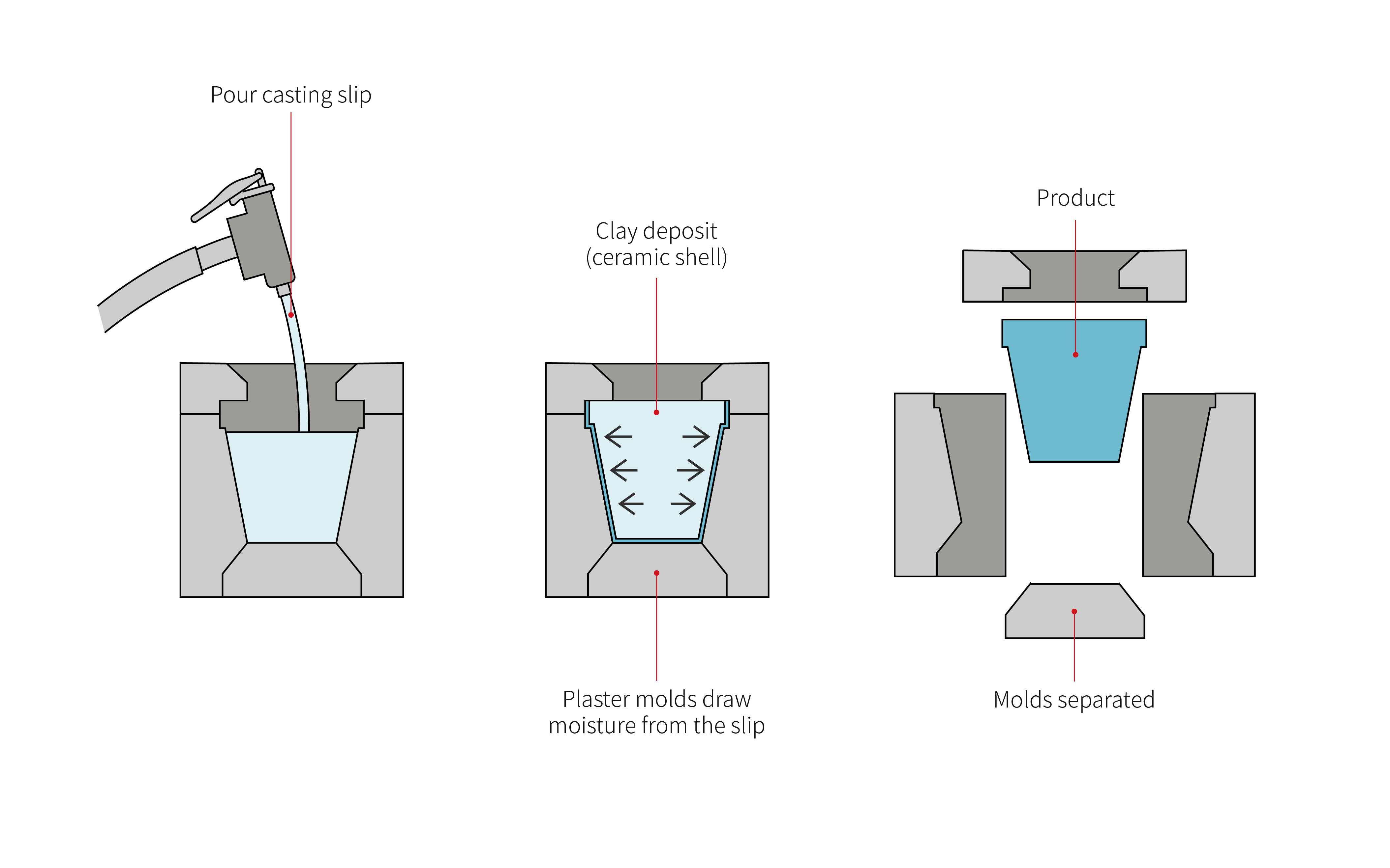 Pour casting slip

Clay deposit
(ceramic shell)

Plaster molds draw moisture from the slip

Product

Molds separated