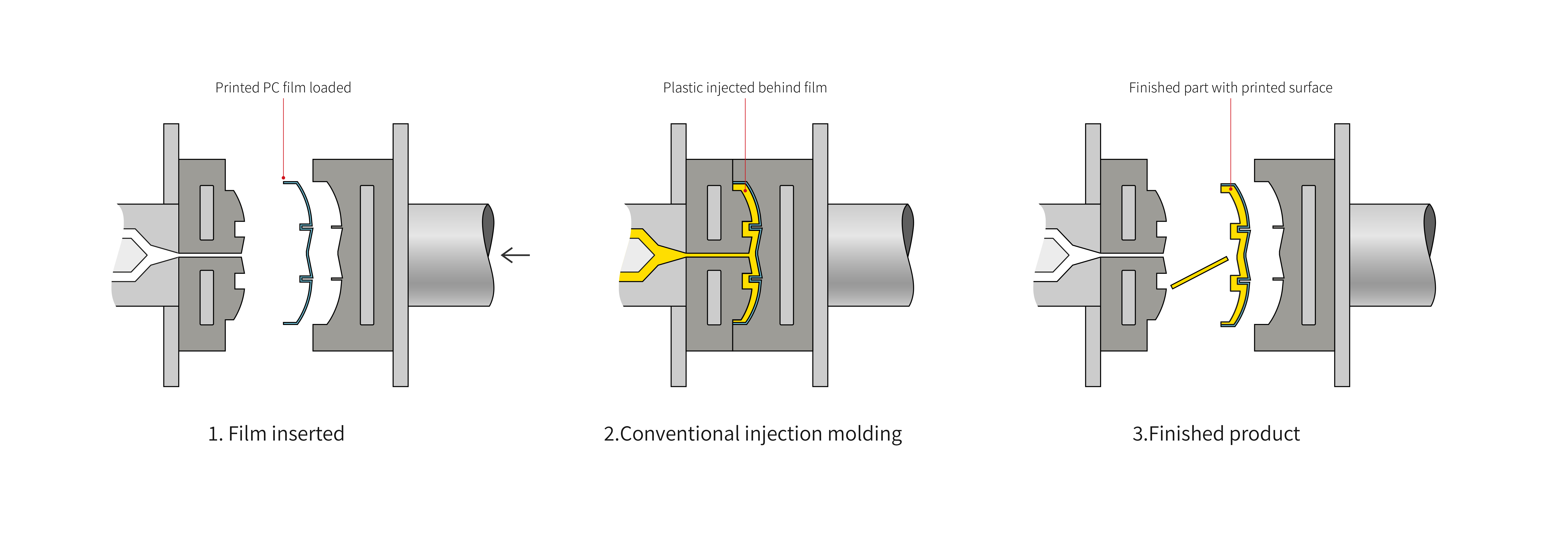 Printed PC film loaded

1. Film inserted

Plastic injected behind film

2.Conventional injection molding

Finished part with printed surface

3.Finished product